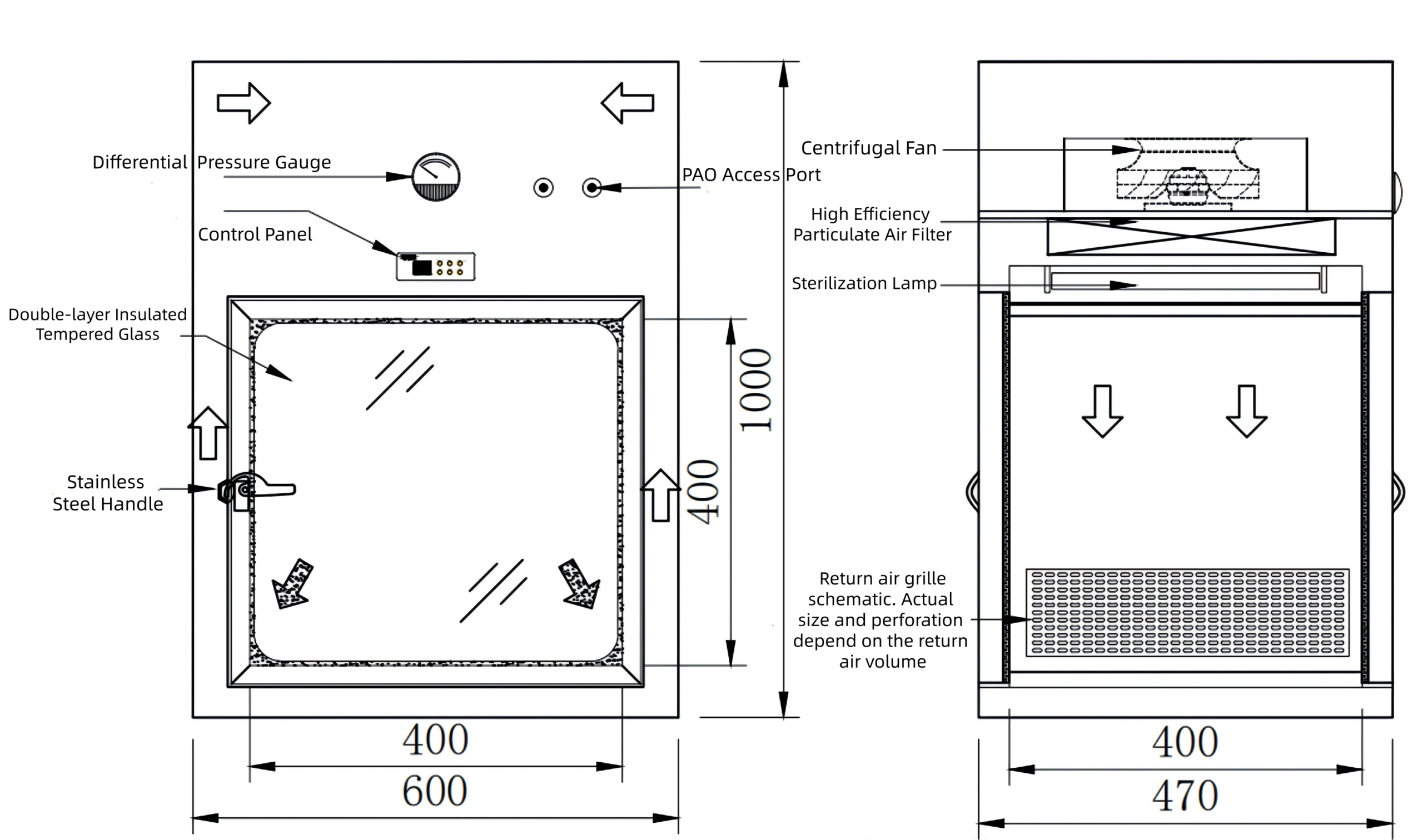 Differential Pressure Gauge

PAO Access Port

Control Panel

Double-layer Insulated Tempered Glass

Stainless Steel Handle

1000

400

400

600

Centrifugal Fan

High Efficiency Particulate Air Filter

Sterilization Lamp

Return air grille schematic. Actual size and perforation depend on the return air volume

400

470