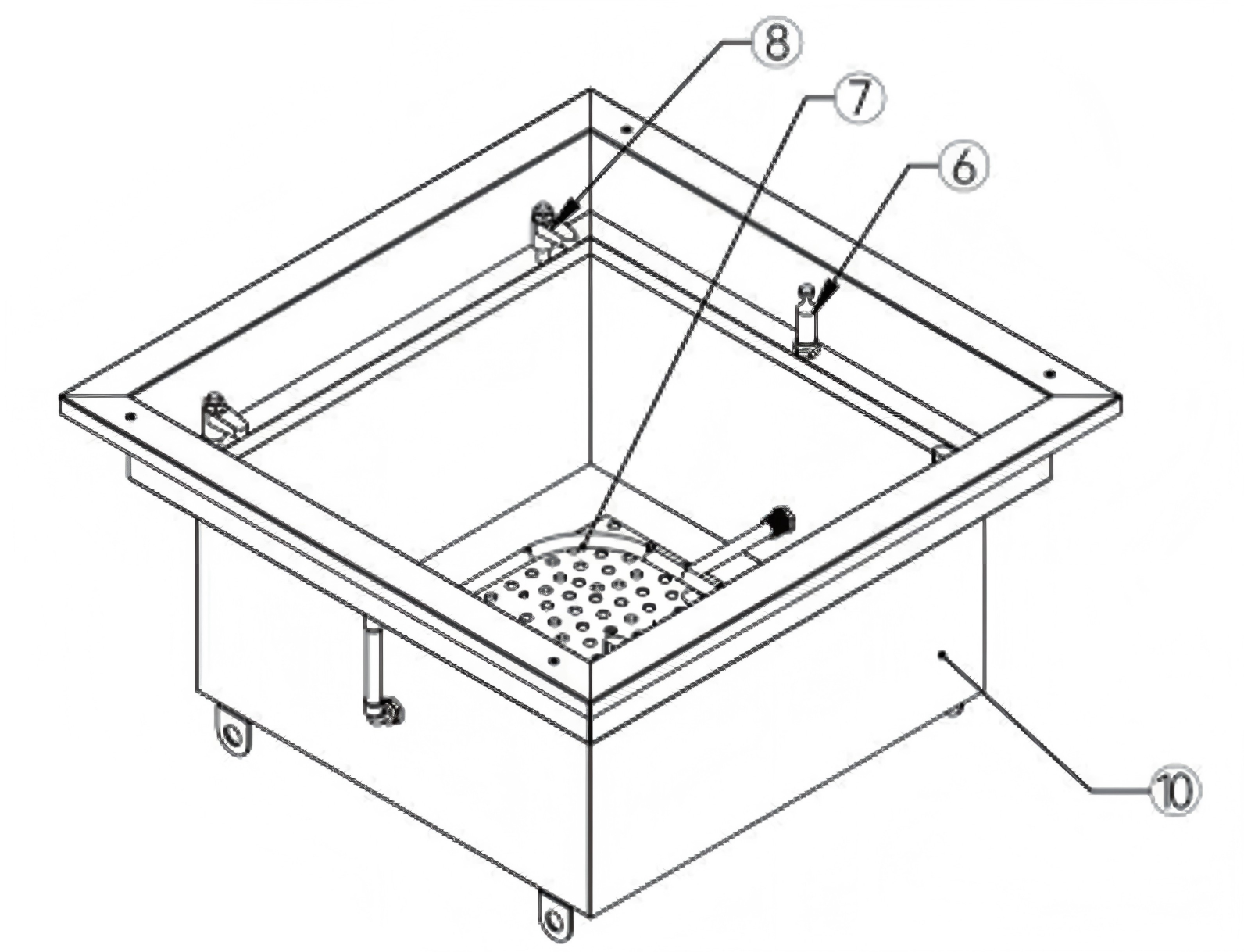 8
7
6
10